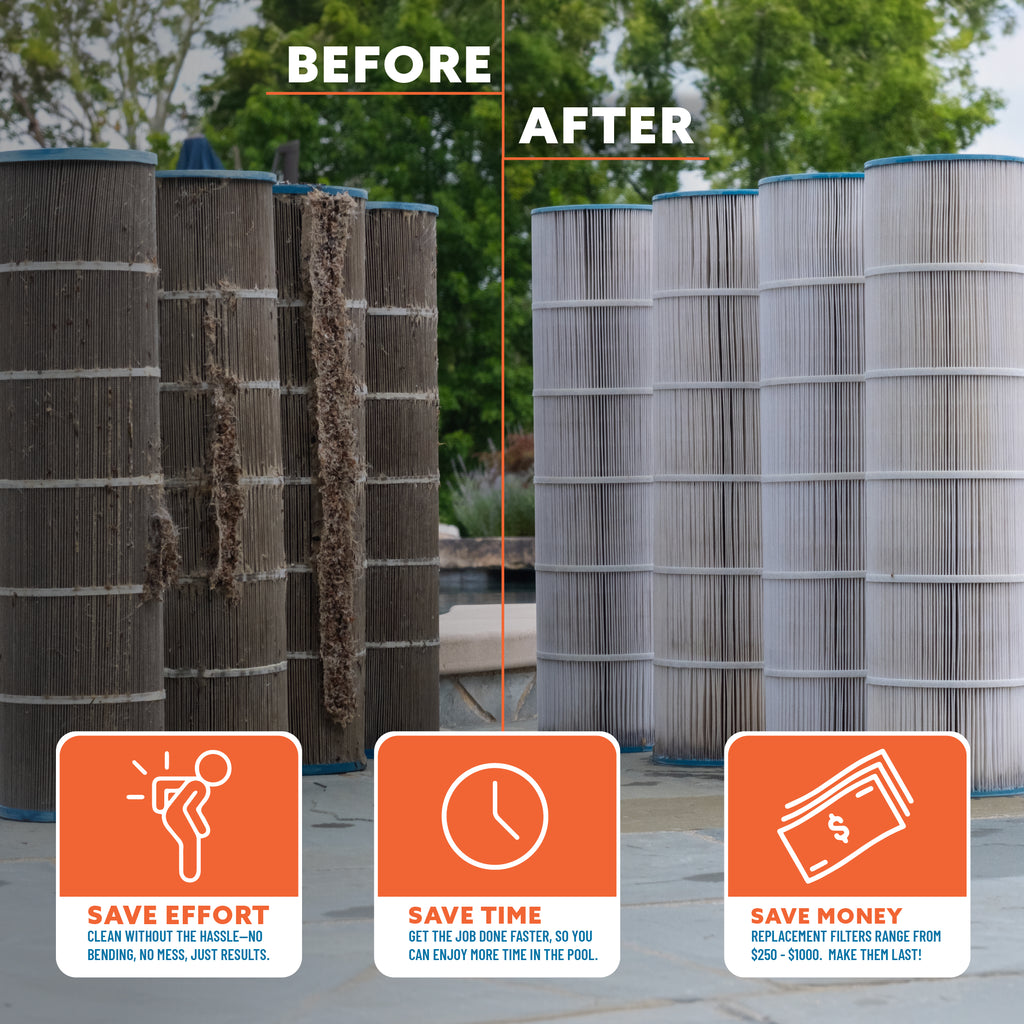 BEFORE

AFTER

$

SAVE EFFORT
CLEAN WITHOUT THE HASSLE—NO BENDING, NO MESS, JUST RESULTS.

SAVE TIME
GET THE JOB DONE FASTER, SO YOU CAN ENJOY MORE TIME IN THE POOL.

SAVE MONEY
REPLACEMENT FILTERS RANGE FROM $250 - $1000. MAKE THEM LAST!