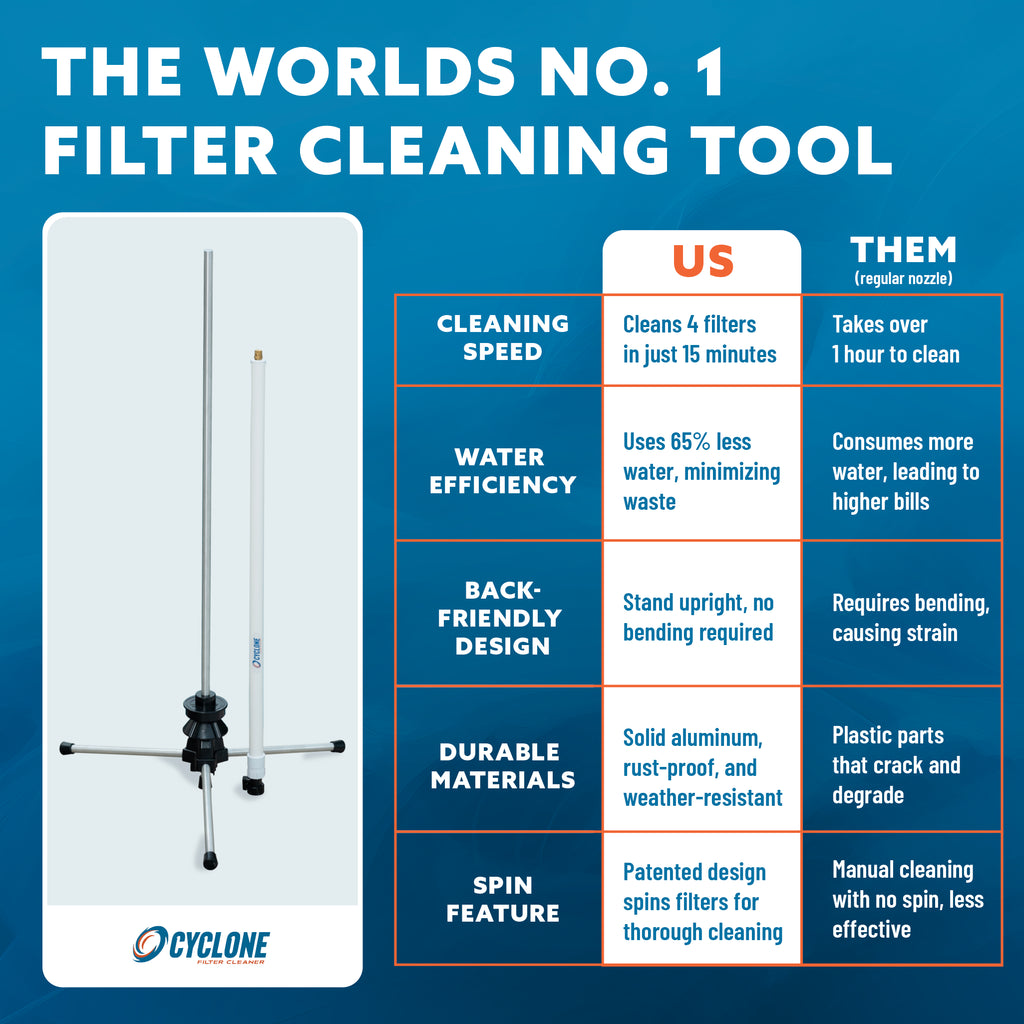 THE WORLDS NO. 1 FILTER CLEANING TOOL

CYCLONE

CYCLONE FILTER CLEANER

| | US | THEM (regular nozzle) |
|---|---|---|
| CLEANING SPEED | Cleans 4 filters in just 15 minutes | Takes over 1 hour to clean |
| WATER EFFICIENCY | Uses 65% less water, minimizing waste | Consumes more water, leading to higher bills |
| BACK-FRIENDLY DESIGN | Stand upright, no bending required | Requires bending, causing strain |
| DURABLE MATERIALS | Solid aluminum, rust-proof, and weather-resistant | Plastic parts that crack and degrade |
| SPIN FEATURE | Patented design spins filters for thorough cleaning | Manual cleaning with no spin, less effective |