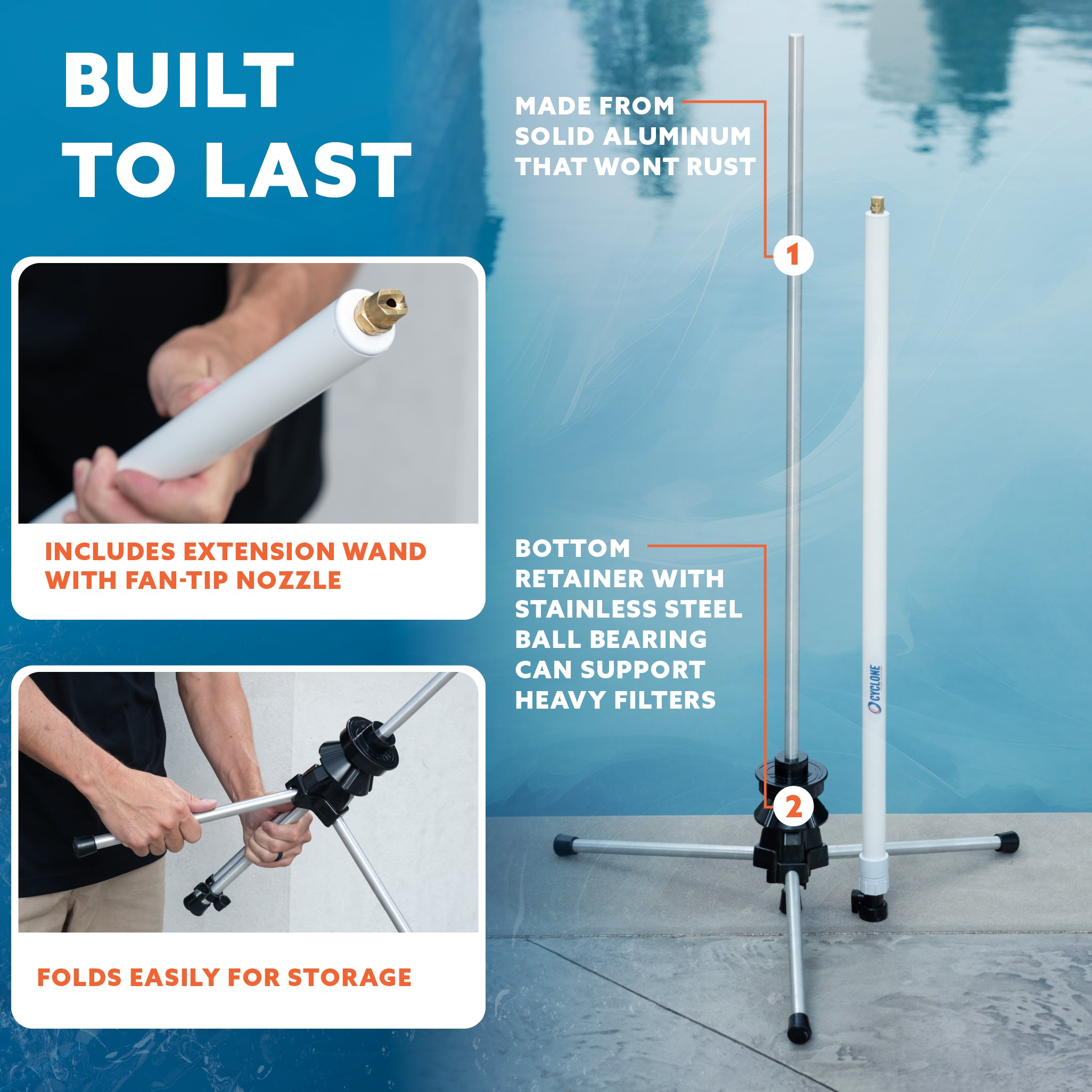 BUILT TO LAST

INCLUDES EXTENSION WAND WITH FAN-TIP NOZZLE

FOLDS EASILY FOR STORAGE

MADE FROM SOLID ALUMINUM THAT WONT RUST

1

BOTTOM RETAINER WITH STAINLESS STEEL BALL BEARING CAN SUPPORT HEAVY FILTERS

2

CYCLONE